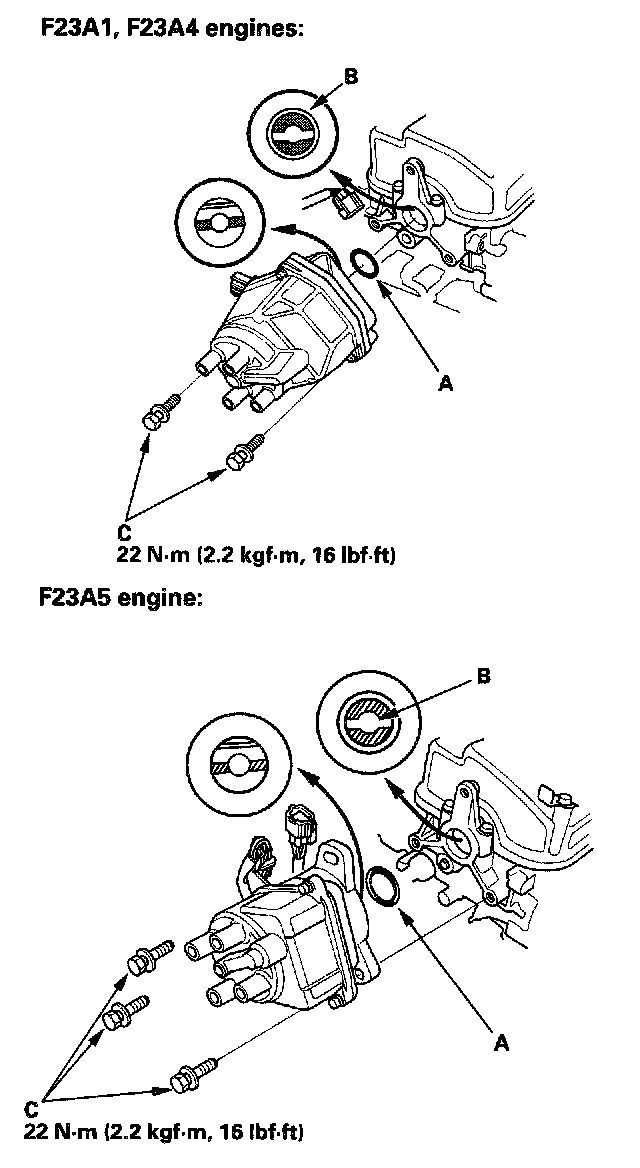 F23A1, F23A4 engines:

B

A

C
22 N·m (2.2 kgf·m, 16 lbf·ft)

F23A5 engine:

B

A

C
22 N·m (2.2 kgf·m, 16 lbf·ft)