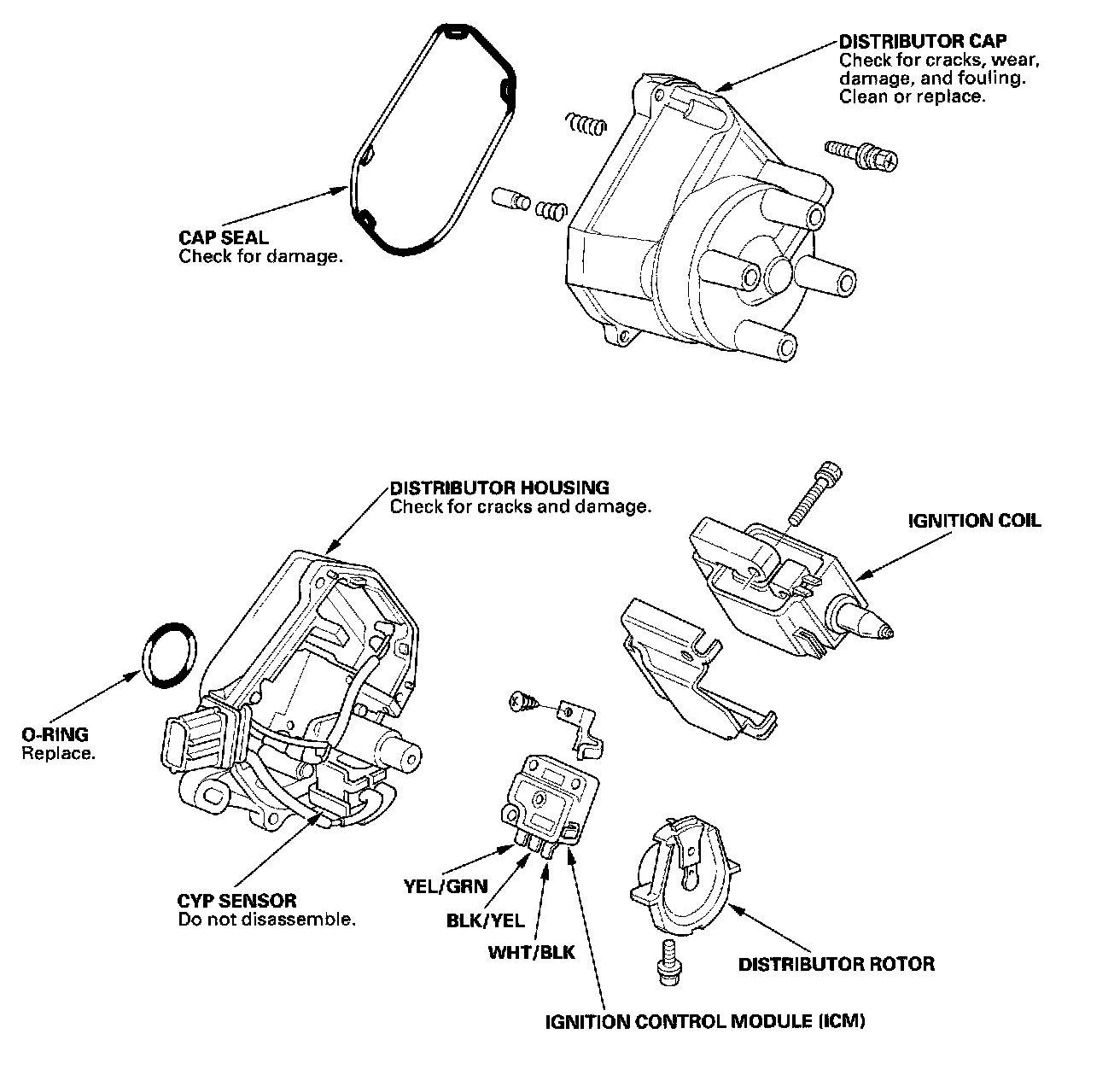 DISTRIBUTOR CAP
Check for cracks, wear, damage, and fouling. Clean or replace.

CAP SEAL
Check for damage.

DISTRIBUTOR HOUSING
Check for cracks and damage.

IGNITION COIL

O-RING
Replace.

CYP SENSOR
Do not disassemble.

YEL/GRN

BLK/YEL

WHT/BLK

DISTRIBUTOR ROTOR

IGNITION CONTROL MODULE (ICM)