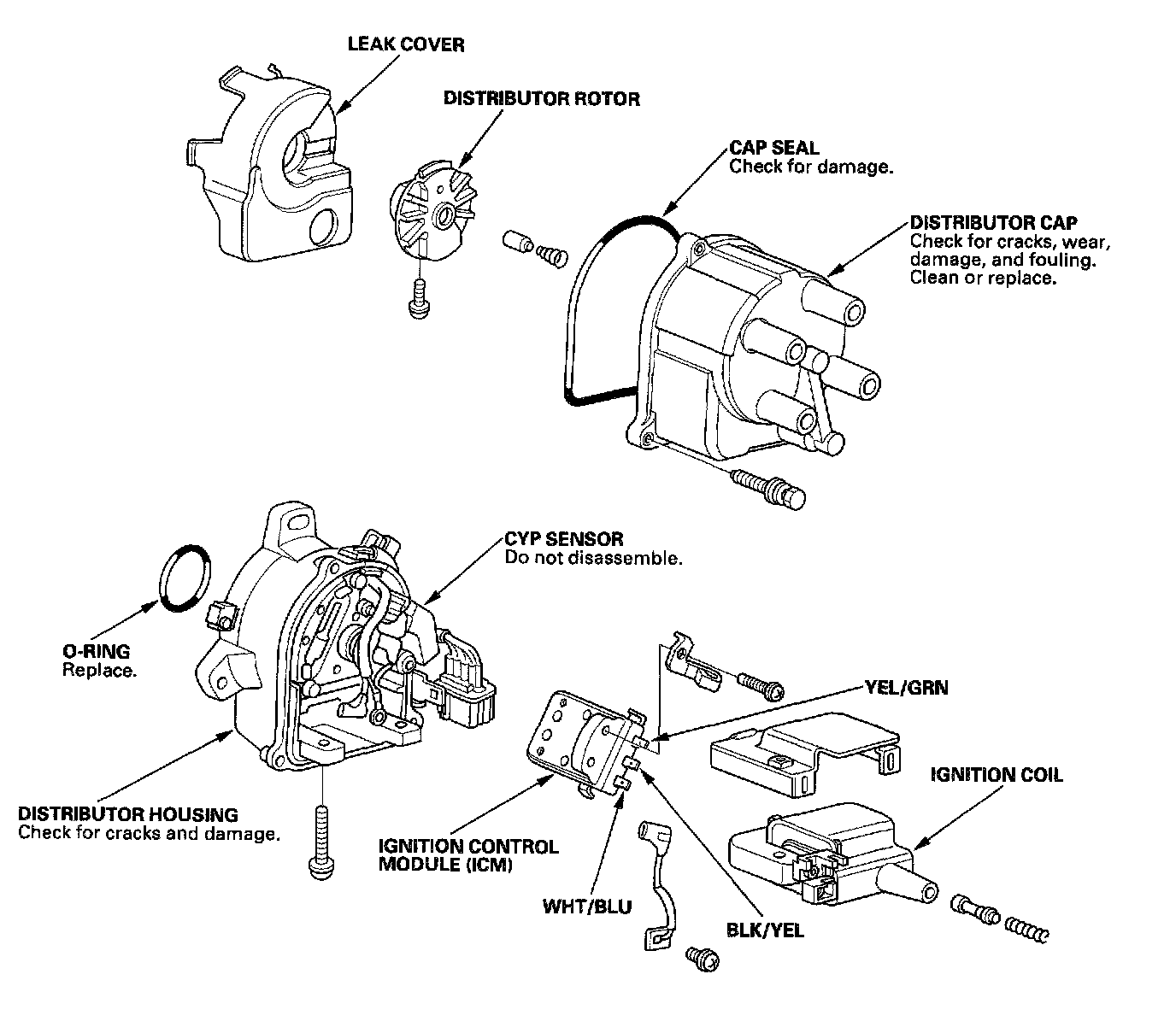 LEAK COVER

DISTRIBUTOR ROTOR

CAP SEAL
Check for damage.

DISTRIBUTOR CAP
Check for cracks, wear, damage, and fouling. Clean or replace.

CYP SENSOR
Do not disassemble.

O-RING
Replace.

YEL/GRN

IGNITION COIL

DISTRIBUTOR HOUSING
Check for cracks and damage.

IGNITION CONTROL MODULE (ICM)

WHT/BLU

BLK/YEL