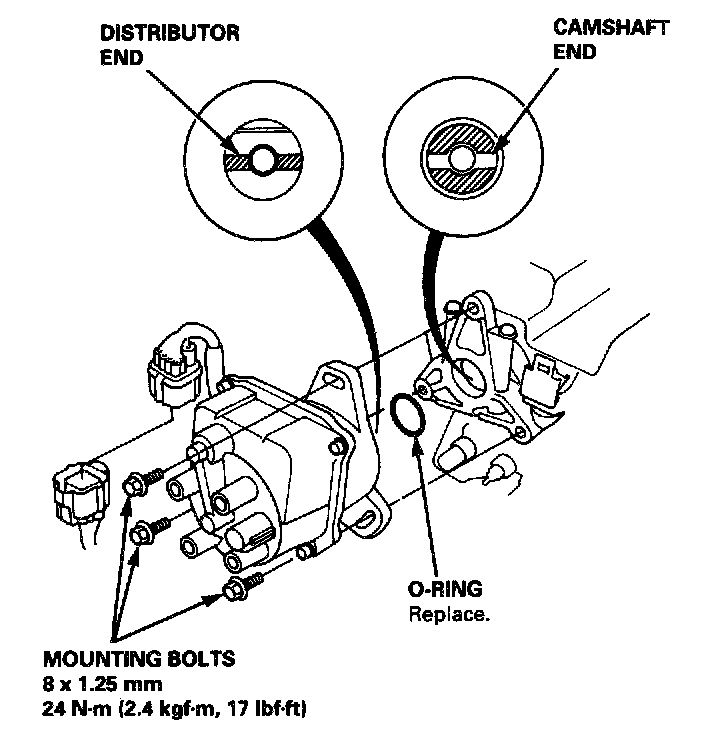 DISTRIBUTOR END

CAMSHAFT END

O-RING
Replace.

MOUNTING BOLTS
8 x 1.25 mm
24 N·m (2.4 kgf·m, 17 lbf·ft)