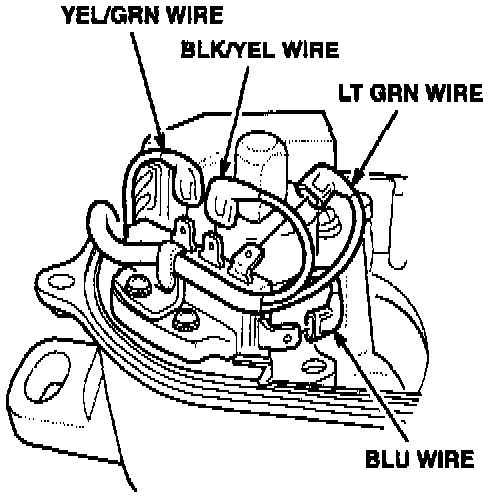 YEL/GRN WIRE
BLK/YEL WIRE
LT GRN WIRE
BLU WIRE