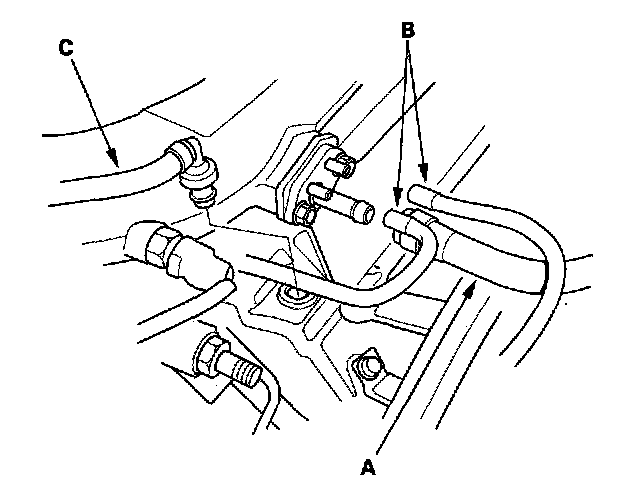 C

B

A