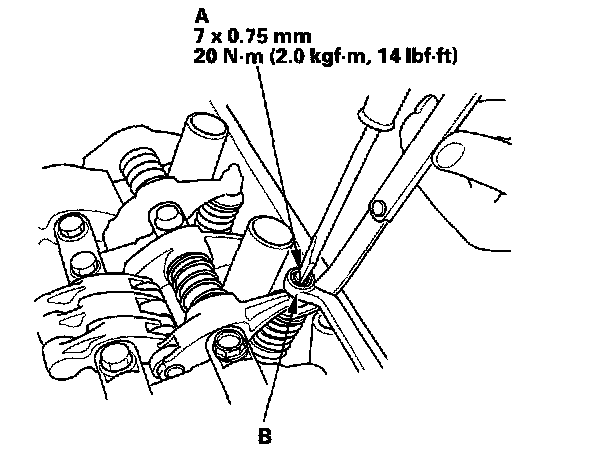 A
7 x 0.75 mm
20 N·m (2.0 kgf·m, 14 lbf·ft)

B