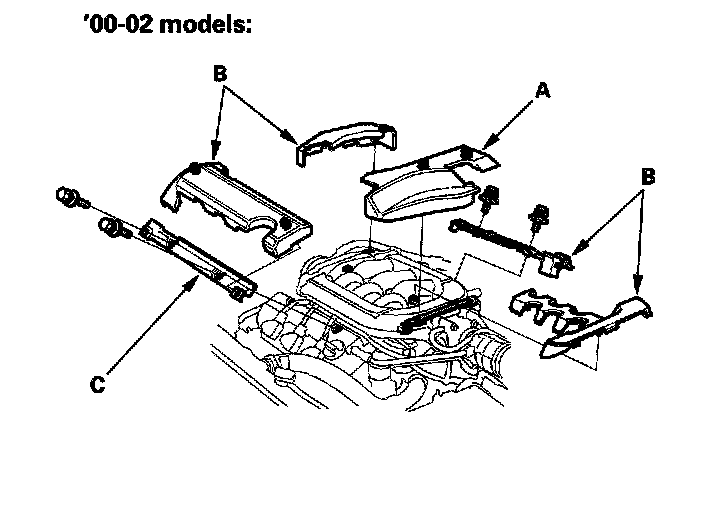 '00-02 models:

B

A

B

C