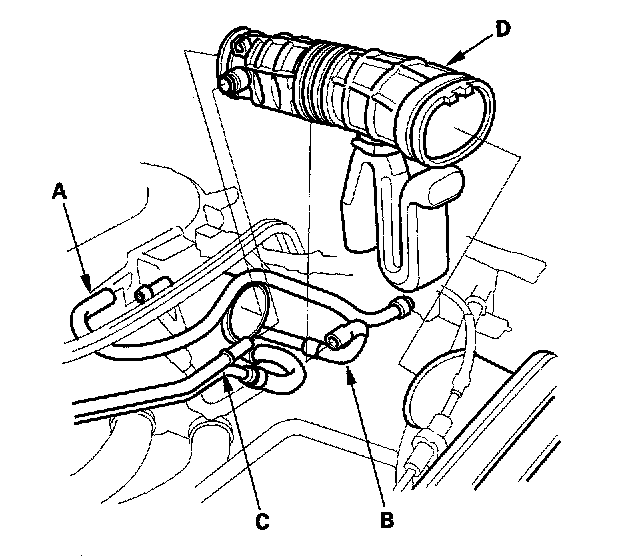 D
A
C
B