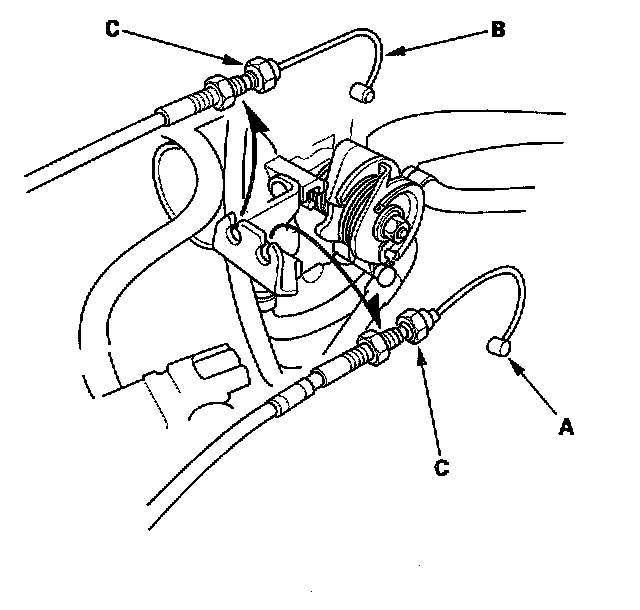 C
B
A
C