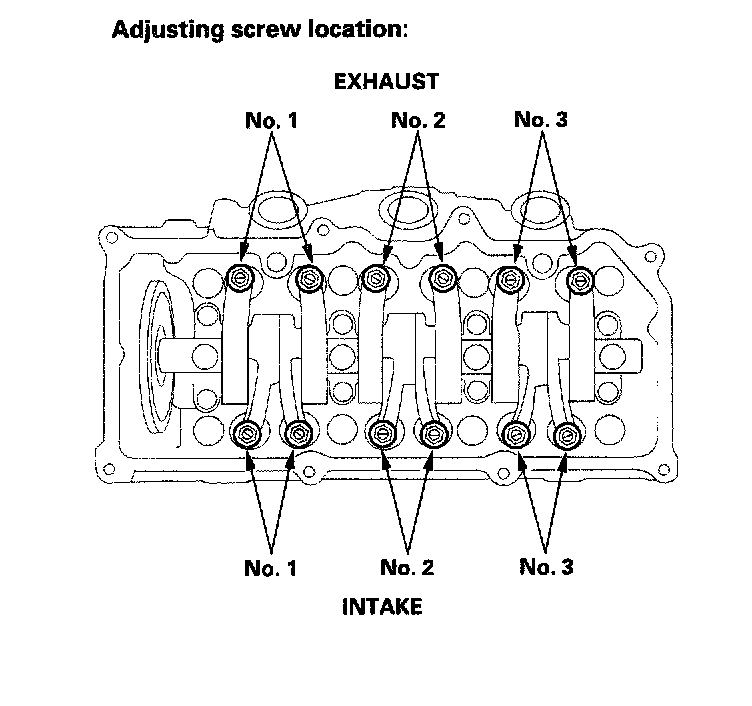 Adjusting screw location:

EXHAUST

No. 1
No. 2
No. 3

No. 1
No. 2
No. 3

INTAKE