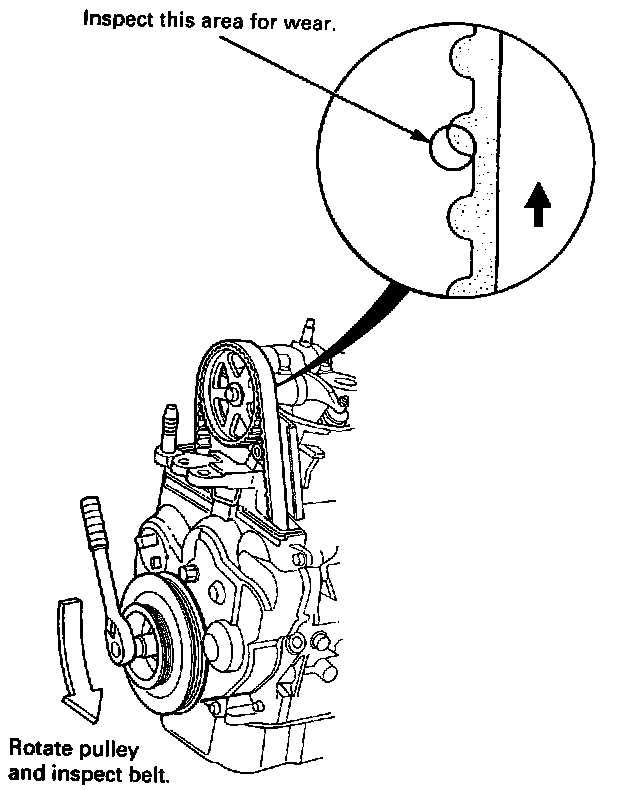 Inspect this area for wear.

Rotate pulley and inspect belt.