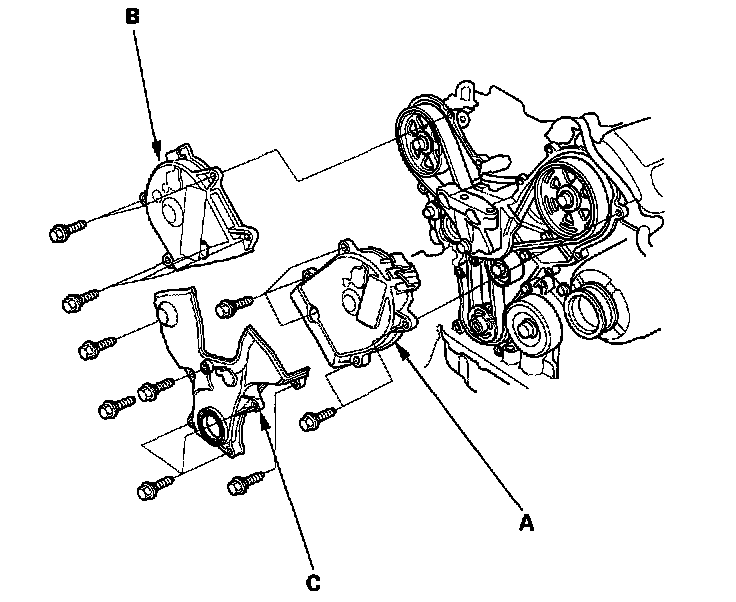 B

A

C