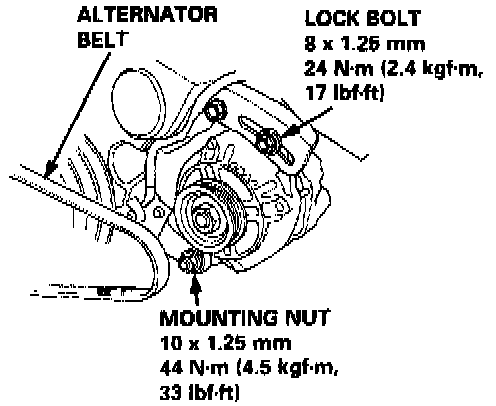 ALTERNATOR BELT

LOCK BOLT
8 x 1.25 mm
24 N·m (2.4 kgf·m, 17 lbf·ft)

MOUNTING NUT
10 x 1.25 mm
44 N·m (4.5 kgf·m, 33 lbf·ft)