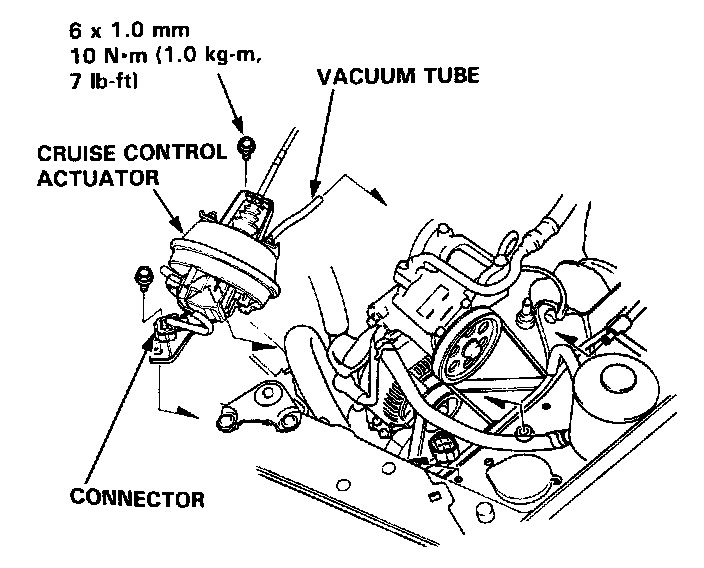 6 x 1.0 mm
10 N·m (1.0 kg-m, 7 lb-ft)

VACUUM TUBE

CRUISE CONTROL ACTUATOR

CONNECTOR