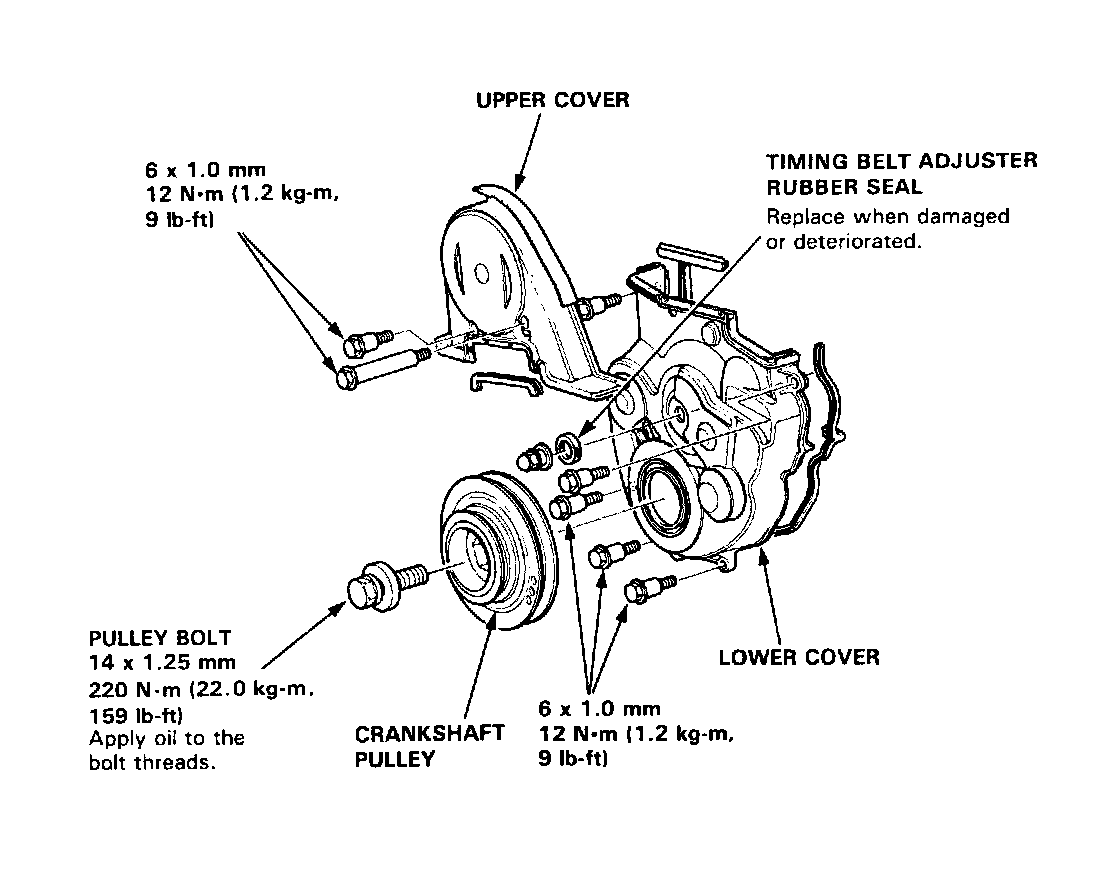 UPPER COVER

6 x 1.0 mm
12 N·m (1.2 kg-m,
9 lb-ft)

TIMING BELT ADJUSTER
RUBBER SEAL
Replace when damaged or deteriorated.

PULLEY BOLT
14 x 1.25 mm
220 N·m (22.0 kg-m,
159 lb-ft)
Apply oil to the bolt threads.

CRANKSHAFT
PULLEY

6 x 1.0 mm
12 N·m (1.2 kg-m,
9 lb-ft)

LOWER COVER