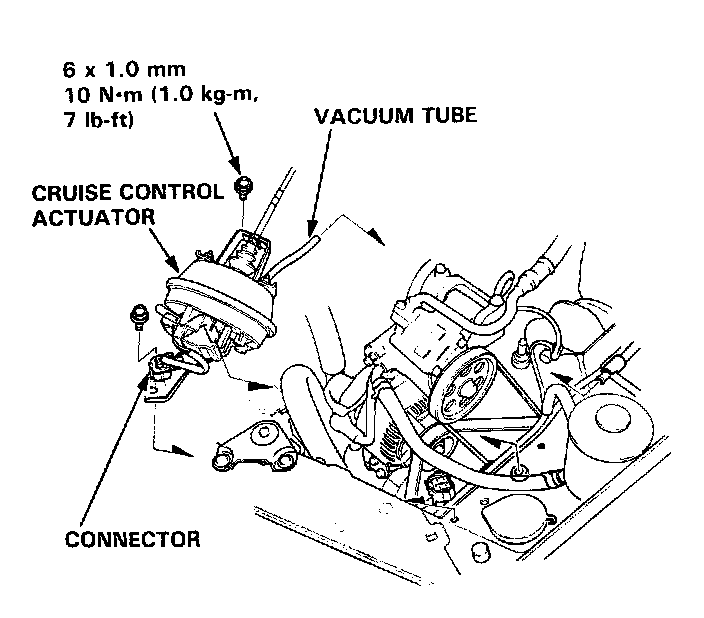 6 x 1.0 mm
10 N·m (1.0 kg-m, 7 lb-ft)

VACUUM TUBE

CRUISE CONTROL ACTUATOR

CONNECTOR