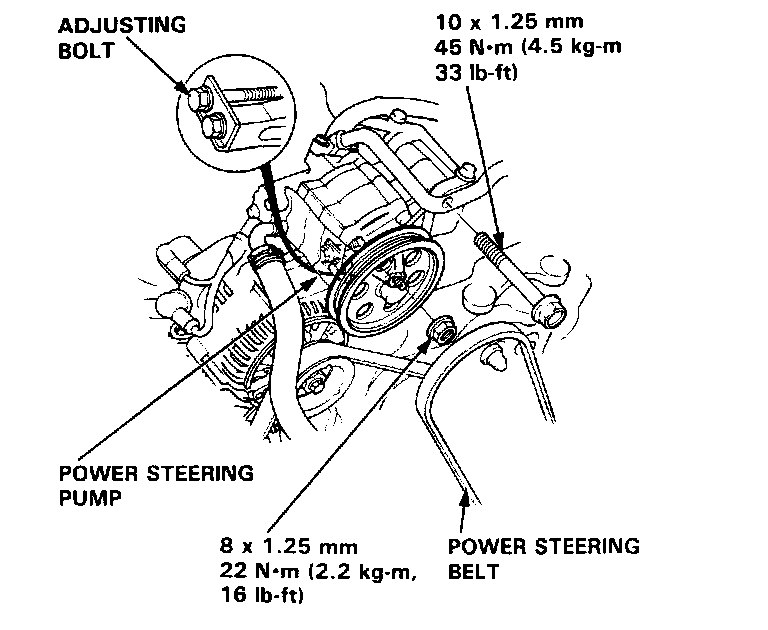 ADJUSTING BOLT

10 x 1.25 mm
45 N·m (4.5 kg-m
33 lb-ft)

POWER STEERING PUMP

8 x 1.25 mm
22 N·m (2.2 kg-m,
16 lb-ft)

POWER STEERING BELT