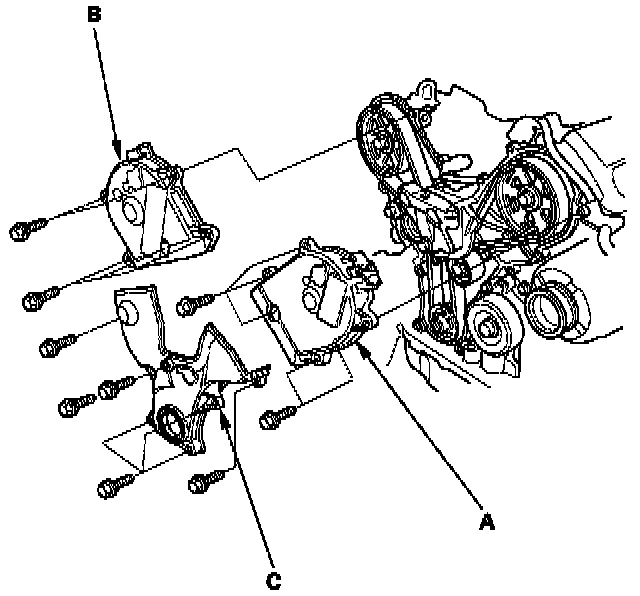 B

A

C