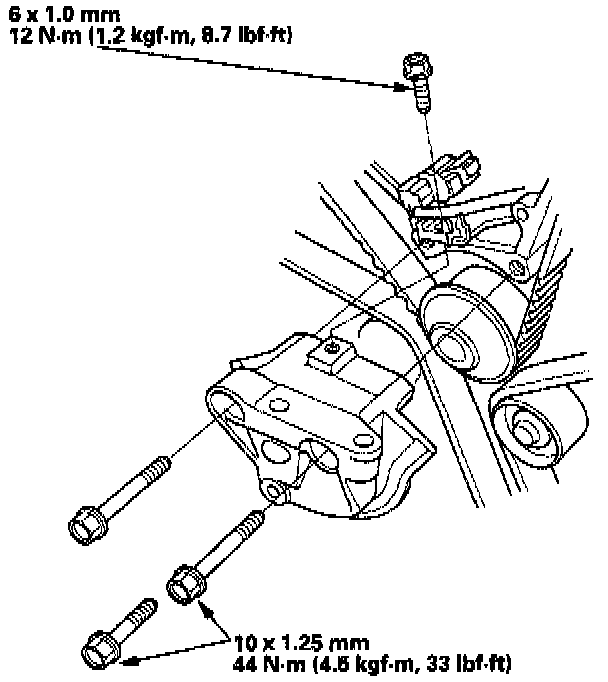 6 x 1.0 mm
12 N·m (1.2 kgf·m, 8.7 lbf·ft)

10 x 1.25 mm
44 N·m (4.5 kgf·m, 33 lbf·ft)