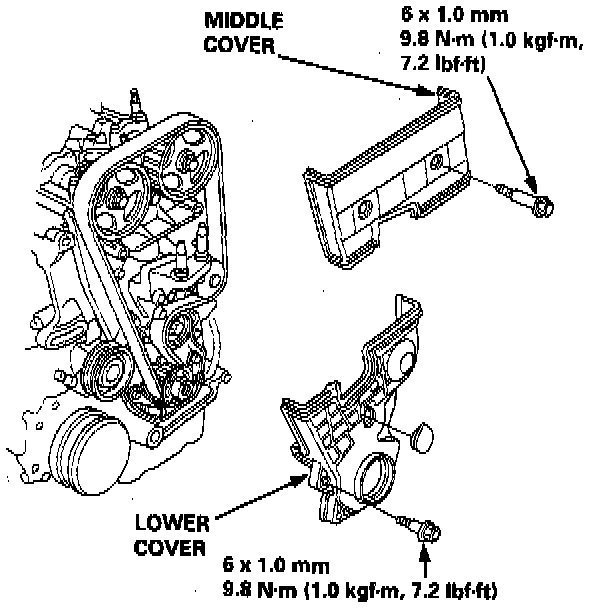 MIDDLE COVER

6 x 1.0 mm
9.8 N·m (1.0 kgf·m, 7.2 lbf·ft)

LOWER COVER

6 x 1.0 mm
9.8 N·m (1.0 kgf·m, 7.2 lbf·ft)