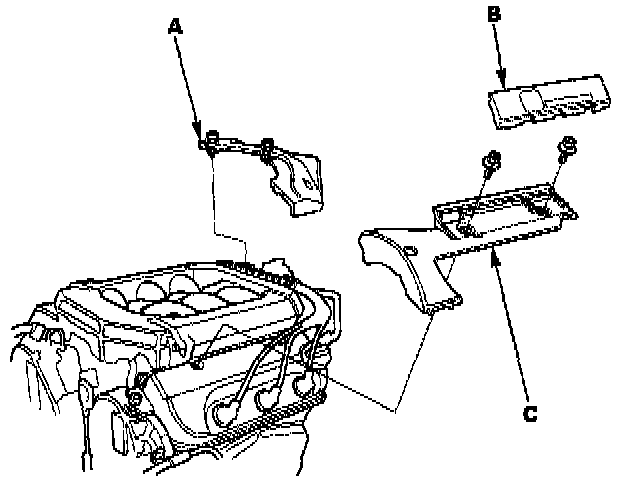 A

B

C