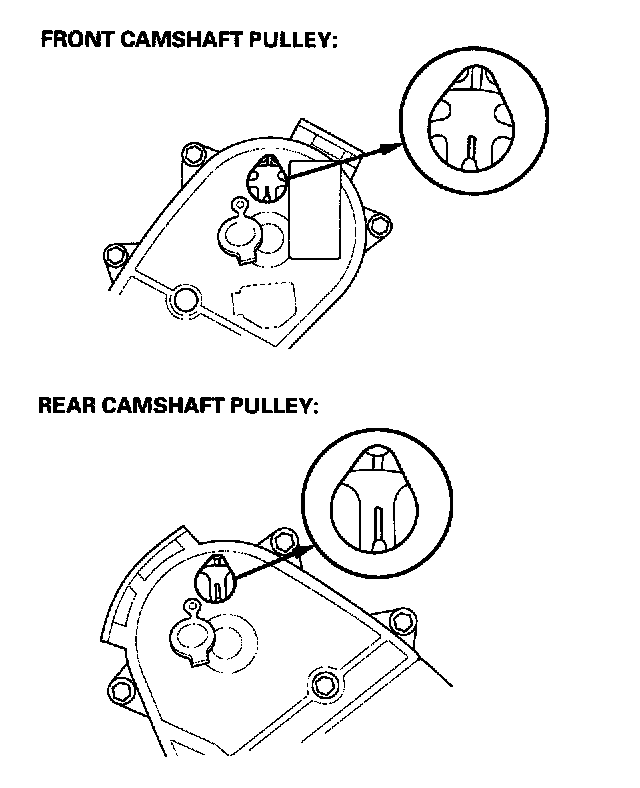 FRONT CAMSHAFT PULLEY:

REAR CAMSHAFT PULLEY: