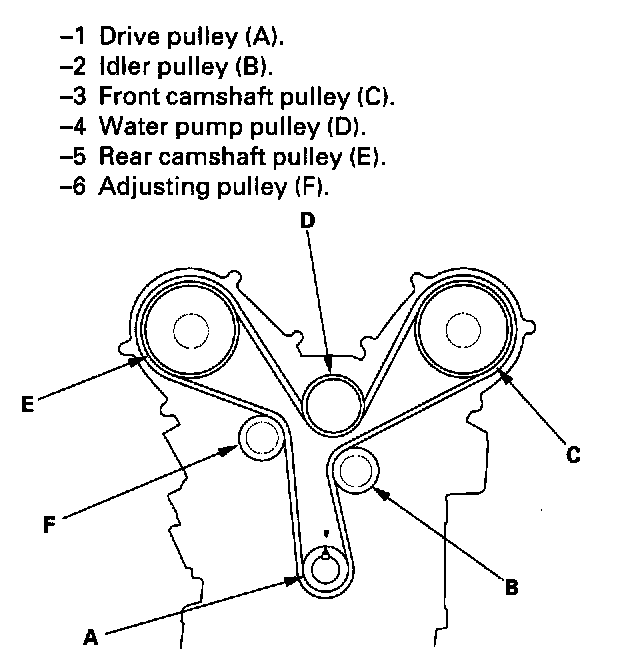 –1 Drive pulley (A).
–2 Idler pulley (B).
–3 Front camshaft pulley (C).
–4 Water pump pulley (D).
–5 Rear camshaft pulley (E).
–6 Adjusting pulley (F).

D
E
C
F
B
A