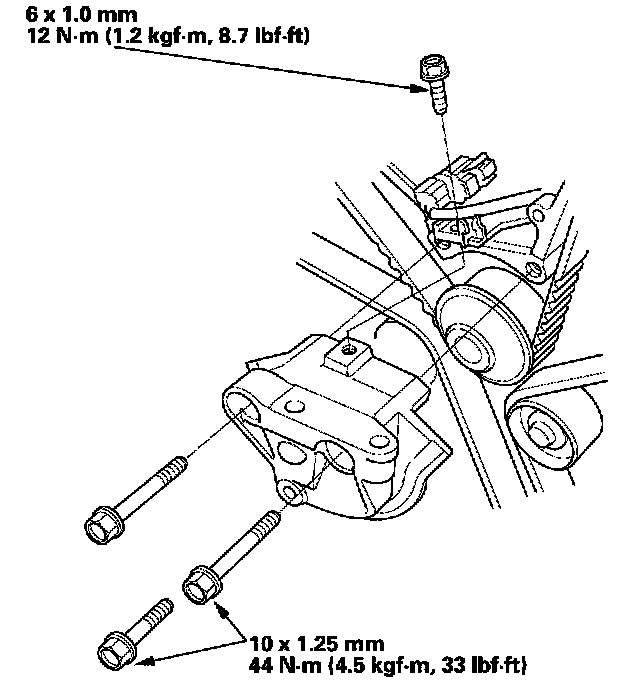 6 x 1.0 mm
12 N·m (1.2 kgf·m, 8.7 lbf·ft)

10 x 1.25 mm
44 N·m (4.5 kgf·m, 33 lbf·ft)