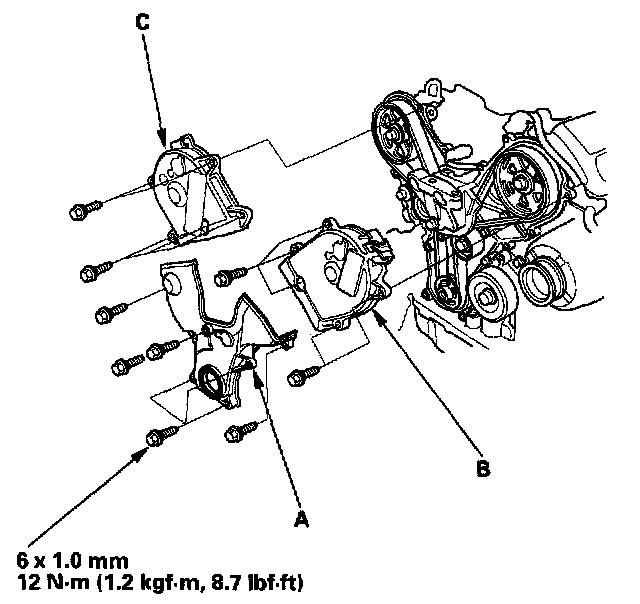 C

B

A

6 x 1.0 mm
12 N·m (1.2 kgf·m, 8.7 lbf·ft)