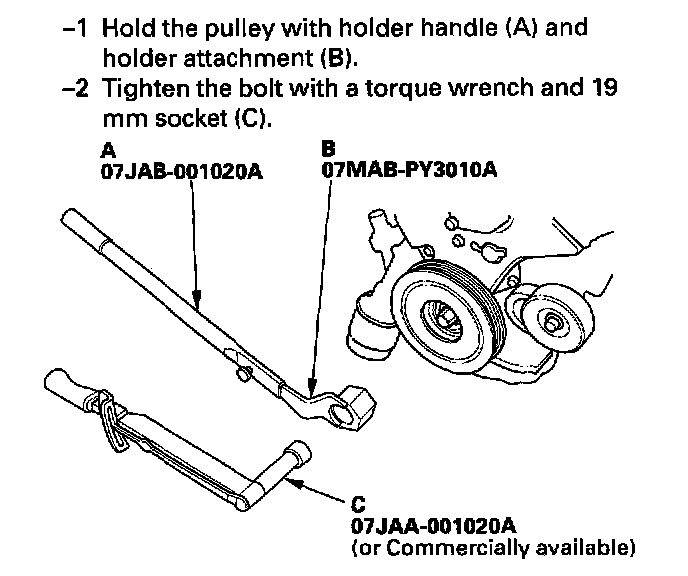 –1 Hold the pulley with holder handle (A) and holder attachment (B).

–2 Tighten the bolt with a torque wrench and 19 mm socket (C).

A
07JAB-001020A

B
07MAB-PY3010A

C
07JAA-001020A
(or Commercially available)