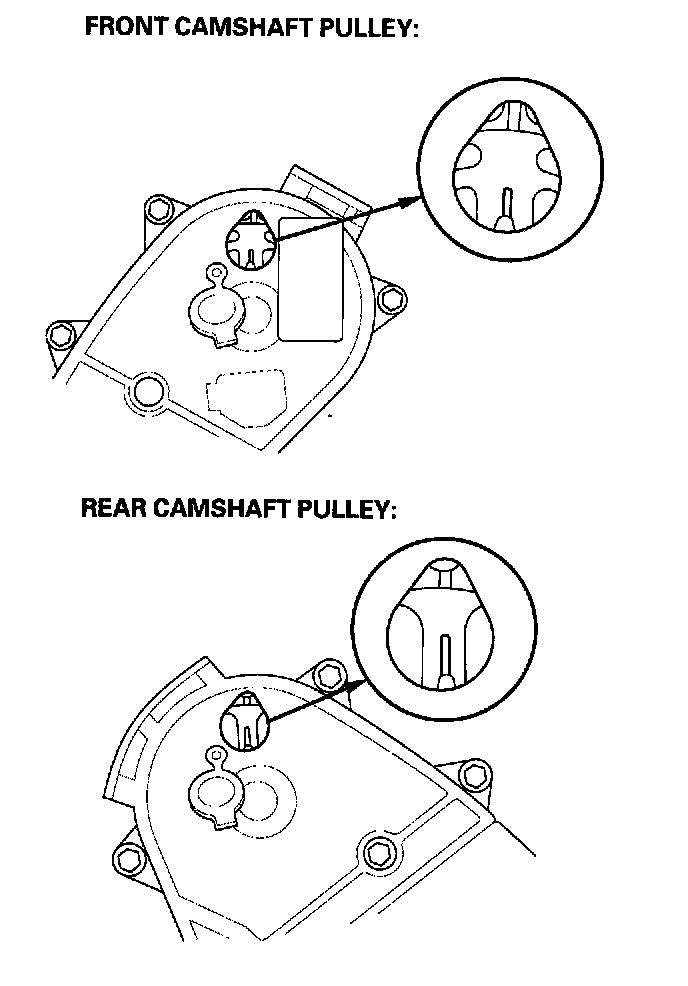 FRONT CAMSHAFT PULLEY:

REAR CAMSHAFT PULLEY: