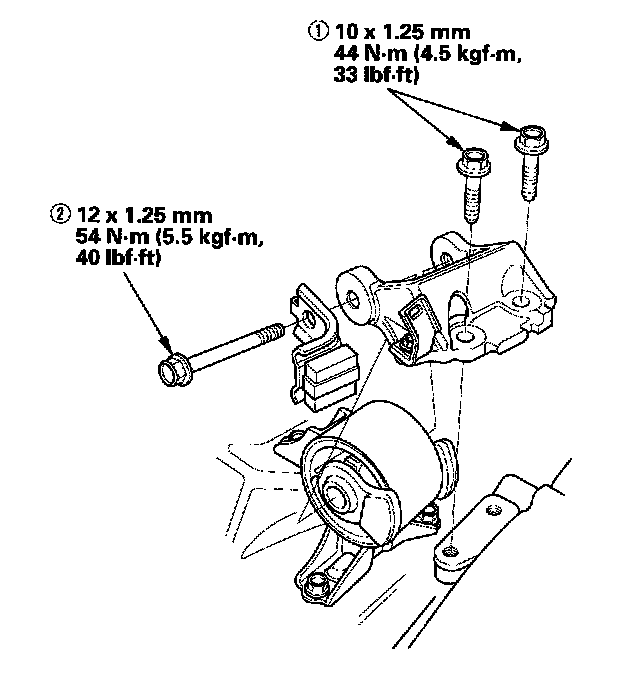 ① 10 x 1.25 mm
44 N·m (4.5 kgf·m,
33 lbf·ft)

② 12 x 1.25 mm
54 N·m (5.5 kgf·m,
40 lbf·ft)