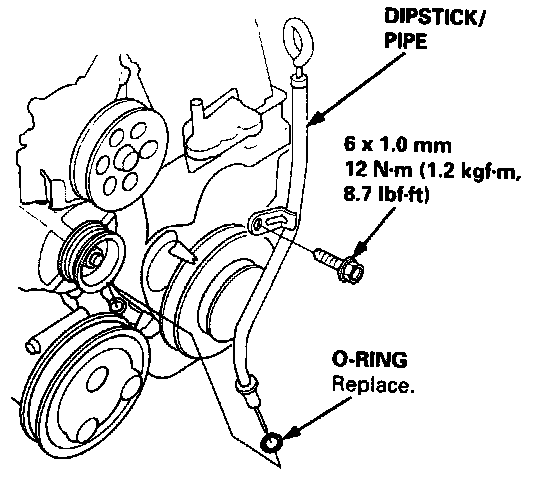 DIPSTICK/
PIPE

6 x 1.0 mm
12 N·m (1.2 kgf·m,
8.7 lbf·ft)

O-RING
Replace.