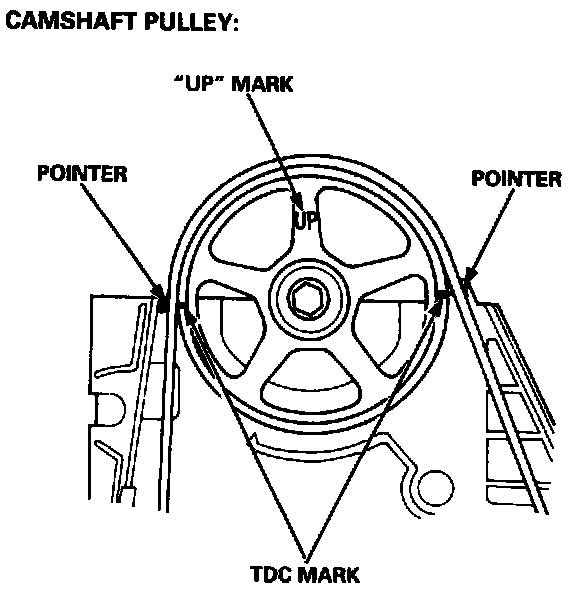 CAMSHAFT PULLEY:

"UP" MARK

POINTER

POINTER

UP

TDC MARK