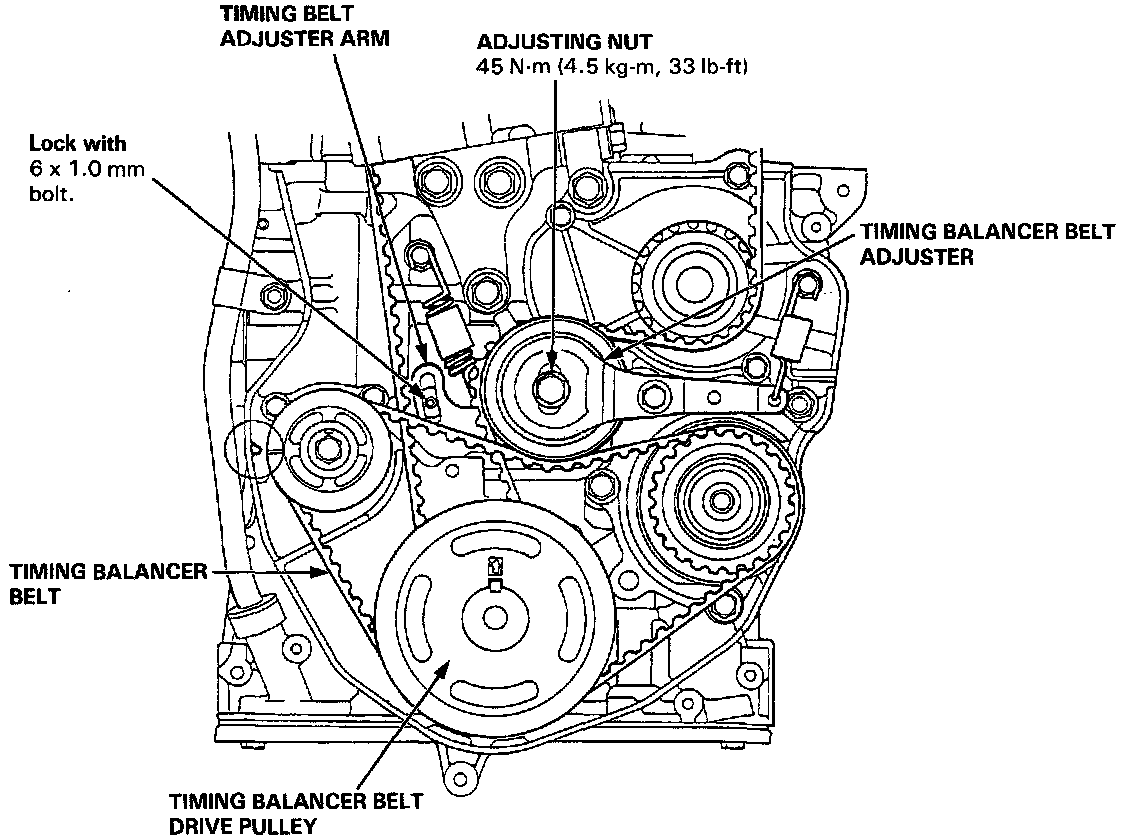 TIMING BELT ADJUSTER ARM

ADJUSTING NUT
45 N·m (4.5 kg-m, 33 lb-ft)

Lock with 6 x 1.0 mm bolt.

TIMING BALANCER BELT ADJUSTER

TIMING BALANCER BELT

TIMING BALANCER BELT DRIVE PULLEY