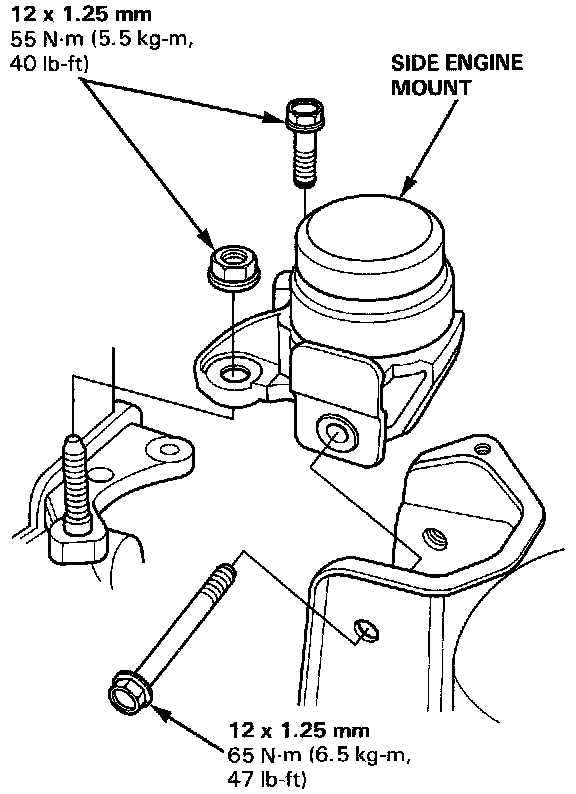 12 x 1.25 mm
55 N·m (5.5 kg-m, 40 lb-ft)

SIDE ENGINE MOUNT

12 x 1.25 mm
65 N·m (6.5 kg-m, 47 lb-ft)