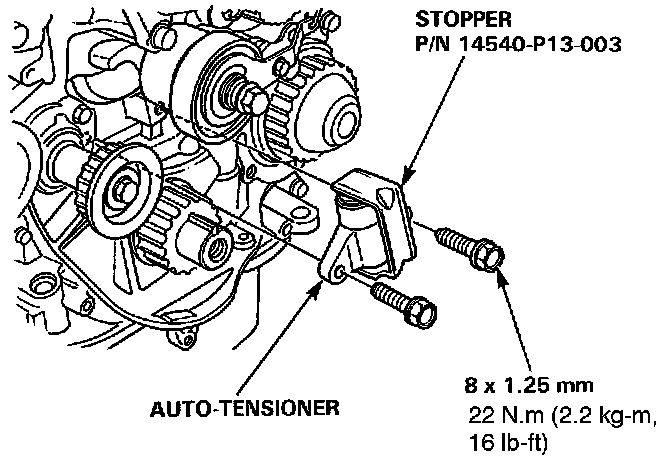 STOPPER
P/N 14540-P13-003

AUTO-TENSIONER

8 x 1.25 mm
22 N.m (2.2 kg-m, 16 lb-ft)