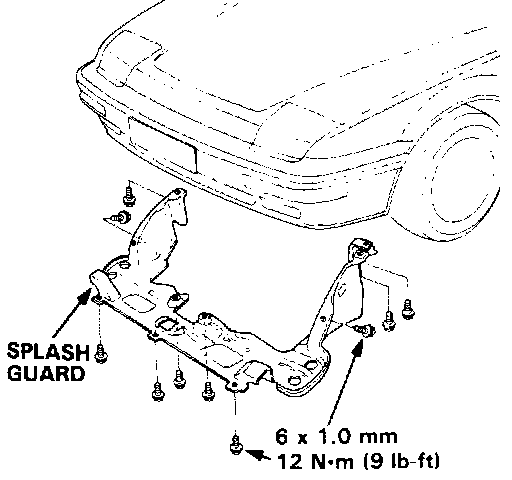 SPLASH GUARD

6 x 1.0 mm
12 N·m (9 lb-ft)