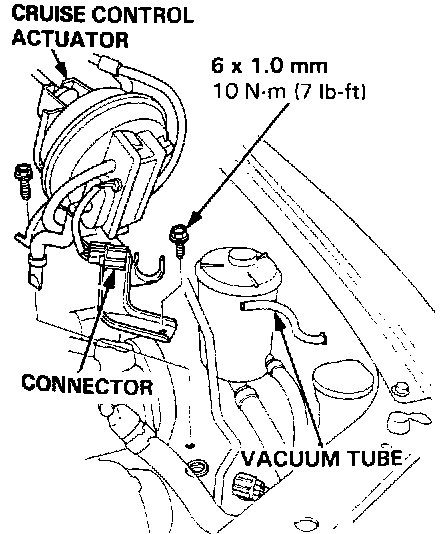 CRUISE CONTROL ACTUATOR

6 x 1.0 mm
10 N·m (7 lb-ft)

CONNECTOR

VACUUM TUBE