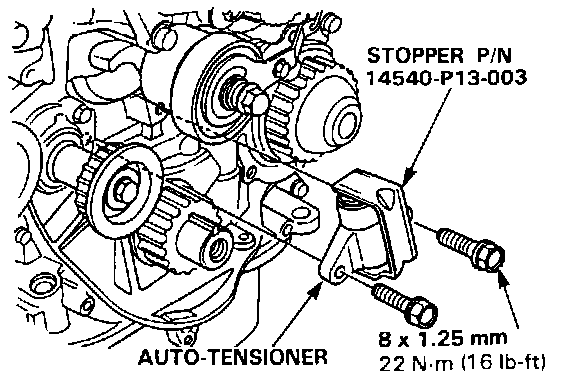 STOPPER P/N
14540-P13-003

AUTO-TENSIONER

8 x 1.25 mm
22 N·m (16 lb-ft)