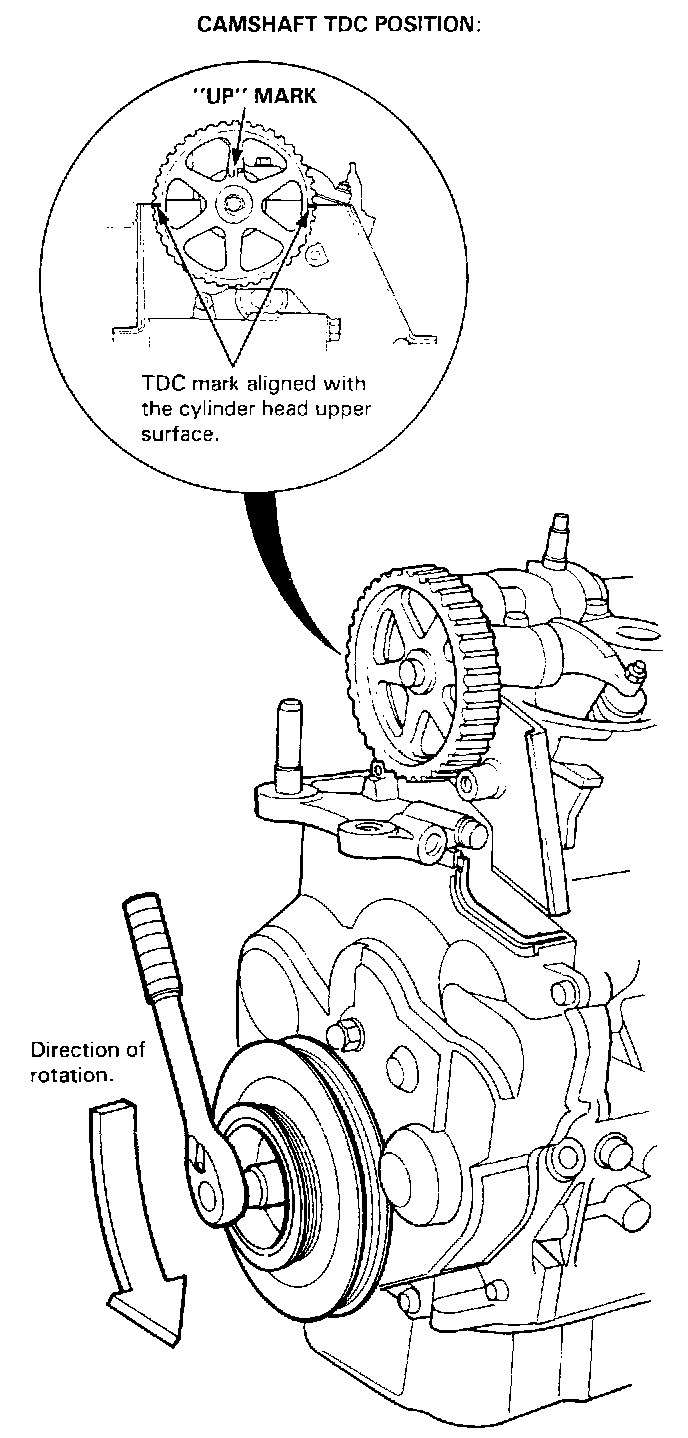 CAMSHAFT TDC POSITION:

"UP" MARK

TDC mark aligned with the cylinder head upper surface.

Direction of rotation.