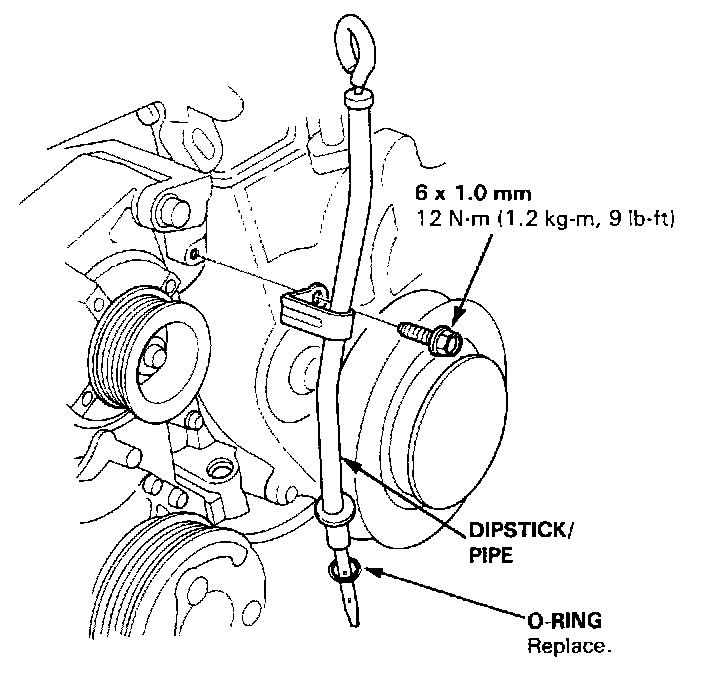 6 x 1.0 mm
12 N·m (1.2 kg-m, 9 lb-ft)

DIPSTICK/
PIPE

O-RING
Replace.