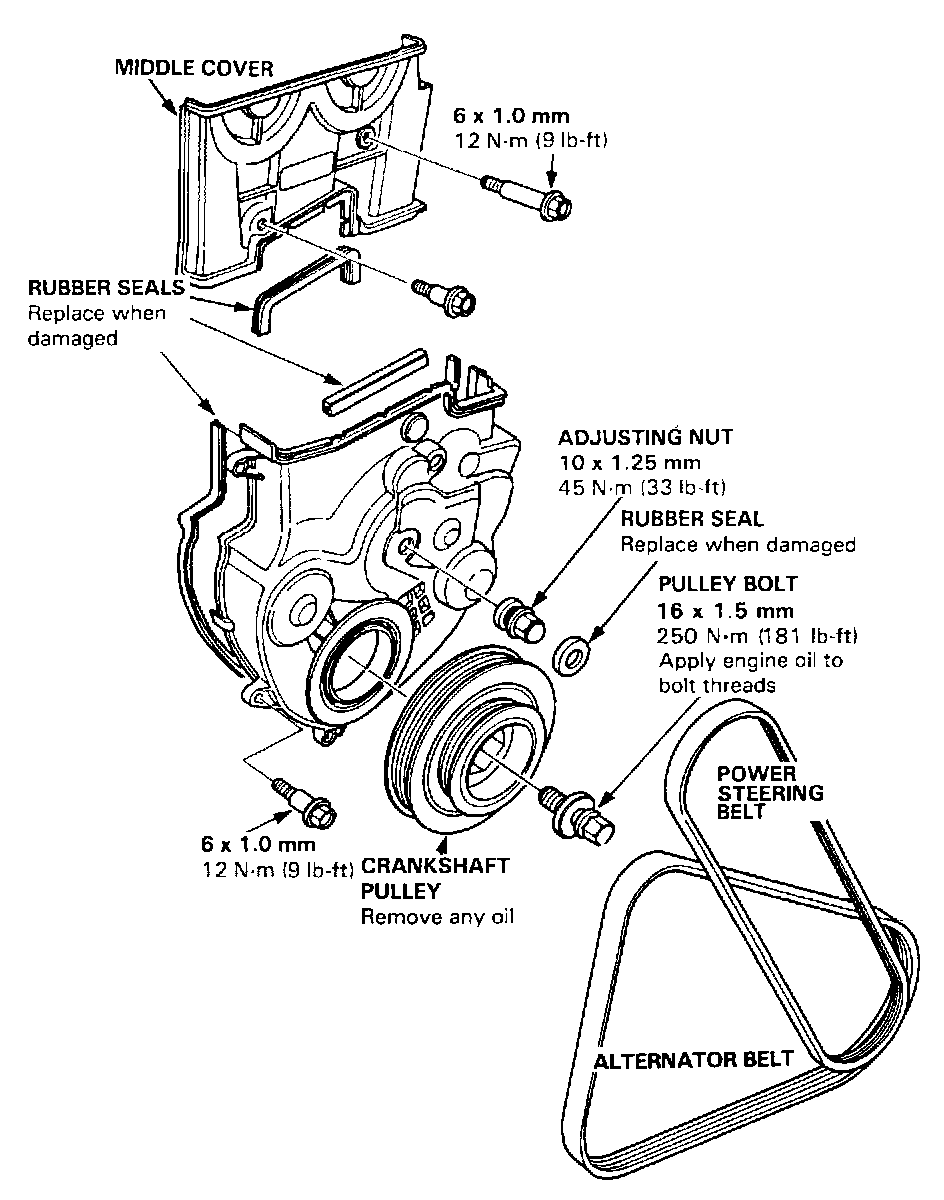 MIDDLE COVER

6 x 1.0 mm
12 N·m (9 lb-ft)

RUBBER SEALS
Replace when damaged

ADJUSTING NUT
10 x 1.25 mm
45 N·m (33 lb-ft)

RUBBER SEAL
Replace when damaged

PULLEY BOLT
16 x 1.5 mm
250 N·m (181 lb-ft)
Apply engine oil to bolt threads

POWER STEERING BELT

6 x 1.0 mm
12 N·m (9 lb-ft)

CRANKSHAFT PULLEY
Remove any oil

ALTERNATOR BELT