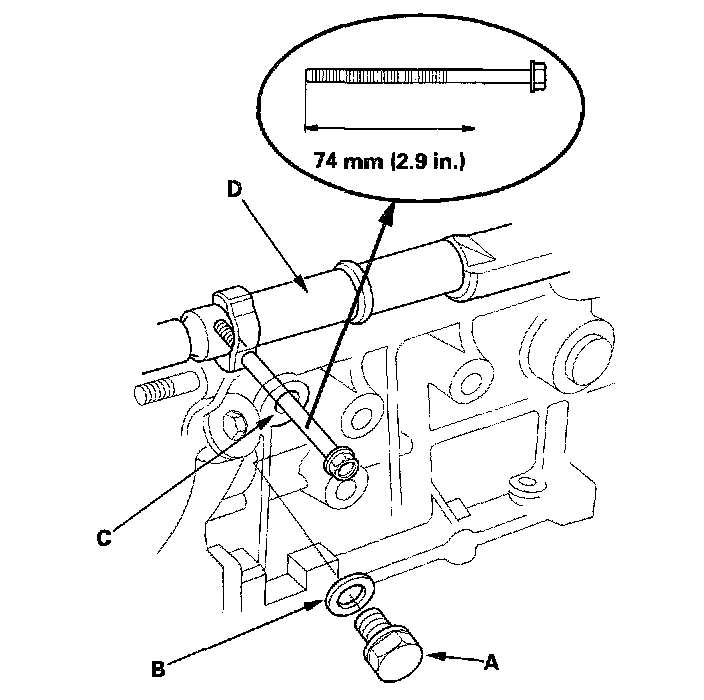 74 mm (2.9 in.)

D

C

B

A