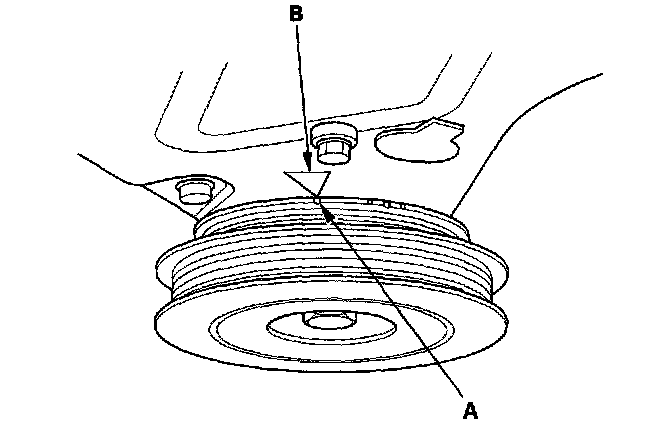 B

A