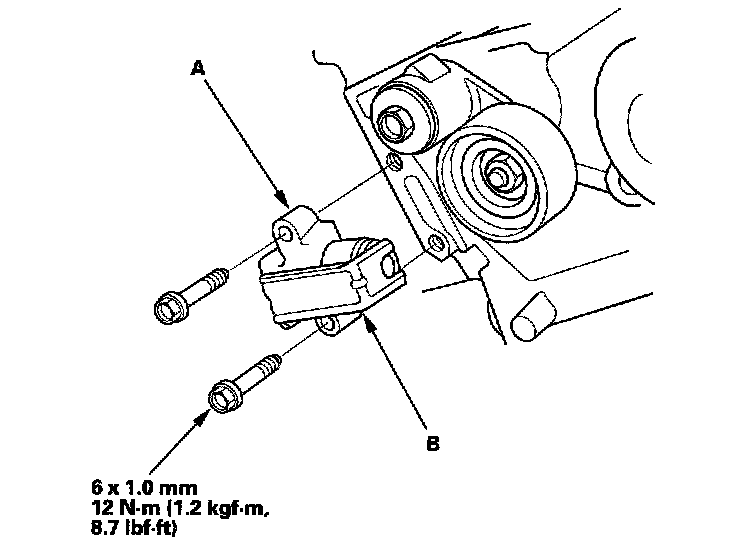 A

B

6 x 1.0 mm
12 N·m (1.2 kgf·m,
8.7 lbf·ft)