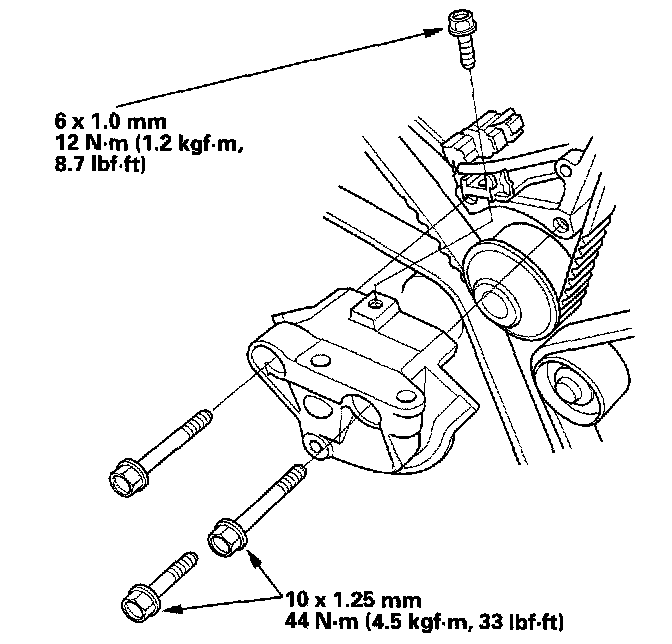 6 x 1.0 mm
12 N·m (1.2 kgf·m, 8.7 lbf·ft)

10 x 1.25 mm
44 N·m (4.5 kgf·m, 33 lbf·ft)