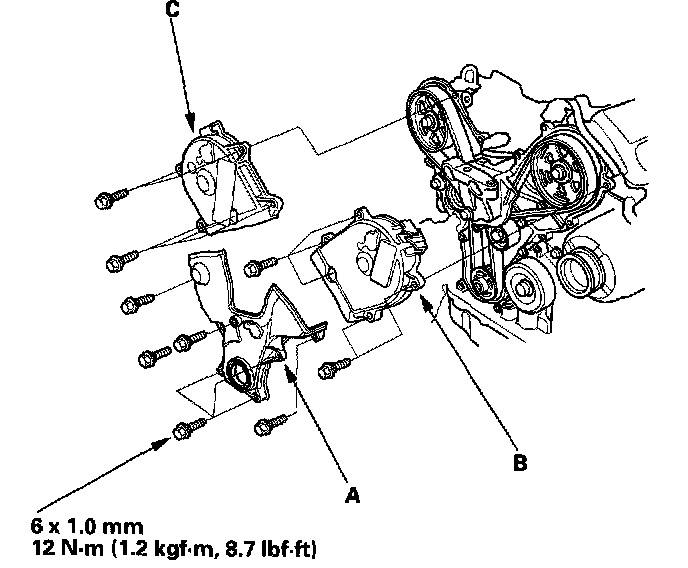 C

B

A

6 x 1.0 mm
12 N·m (1.2 kgf·m, 8.7 lbf·ft)