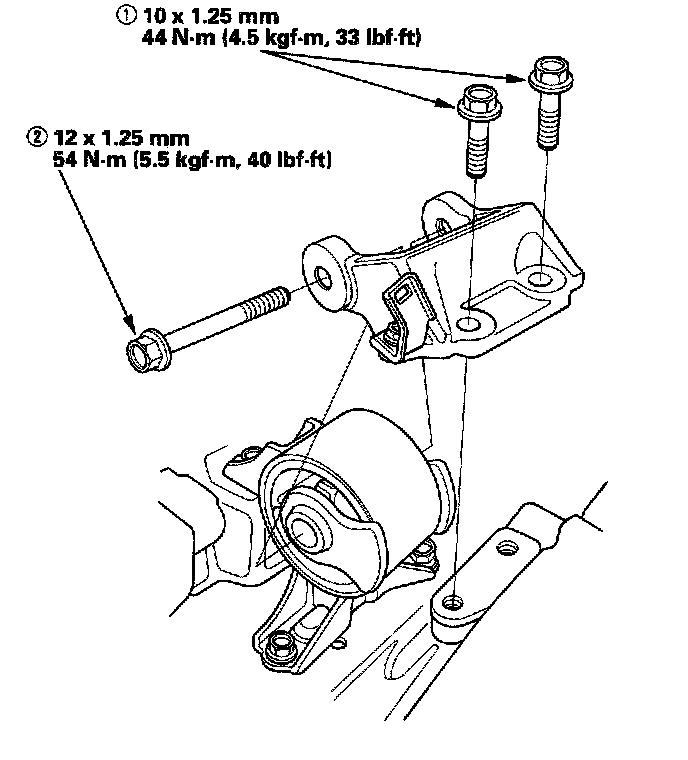 ① 10 x 1.25 mm
44 N·m (4.5 kgf·m, 33 lbf·ft)

② 12 x 1.25 mm
54 N·m (5.5 kgf·m, 40 lbf·ft)