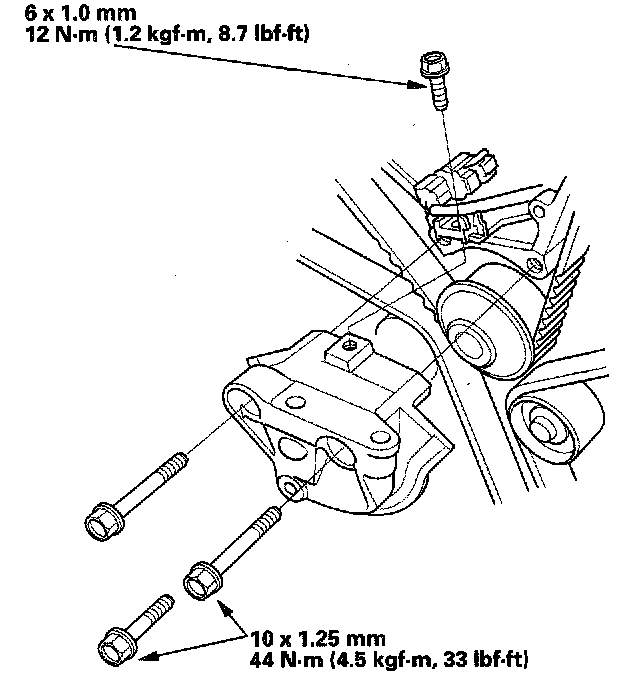 6 x 1.0 mm
12 N·m (1.2 kgf·m, 8.7 lbf·ft)

10 x 1.25 mm
44 N·m (4.5 kgf·m, 33 lbf·ft)