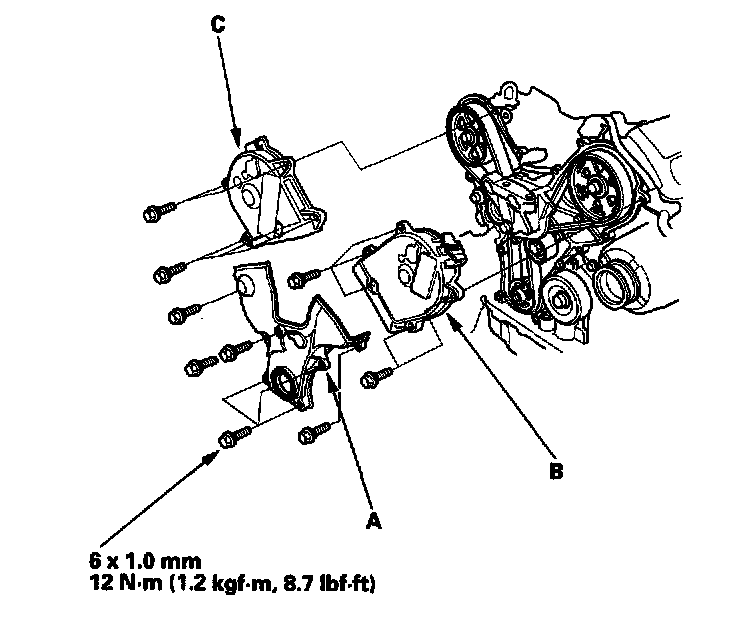 C

B

A

6 x 1.0 mm
12 N·m (1.2 kgf·m, 8.7 lbf·ft)