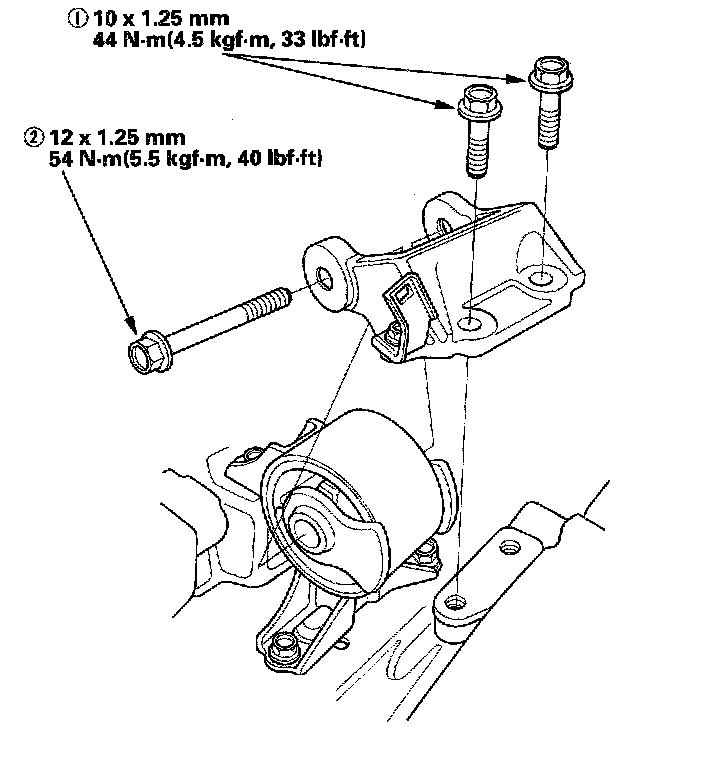 ① 10 x 1.25 mm
44 N·m(4.5 kgf·m, 33 lbf·ft)

② 12 x 1.25 mm
54 N·m(5.5 kgf·m, 40 lbf·ft)