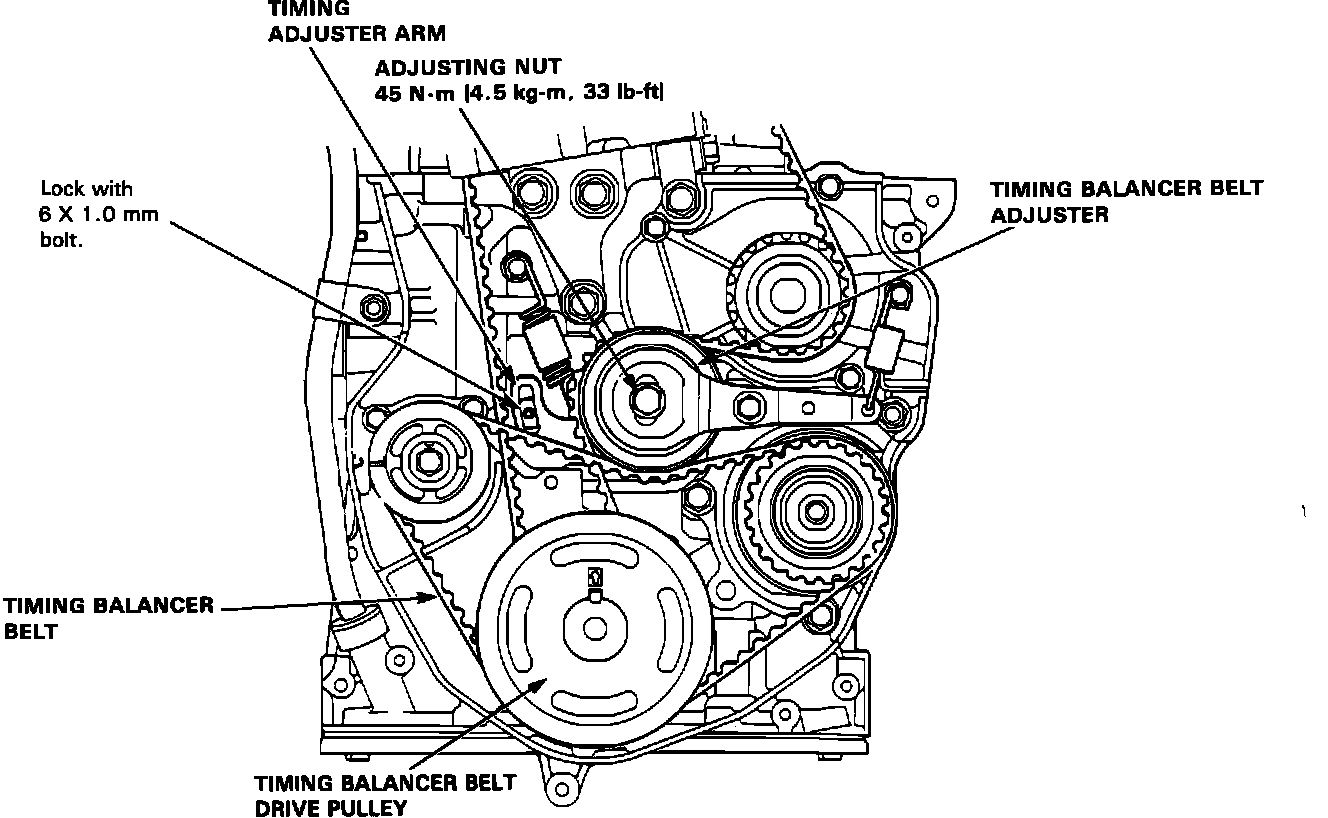 TIMING
ADJUSTER ARM

ADJUSTING NUT
45 N·m (4.5 kg-m, 33 lb-ft)

Lock with
6 X 1.0 mm
bolt.

TIMING BALANCER BELT
ADJUSTER

TIMING BALANCER
BELT

TIMING BALANCER BELT
DRIVE PULLEY